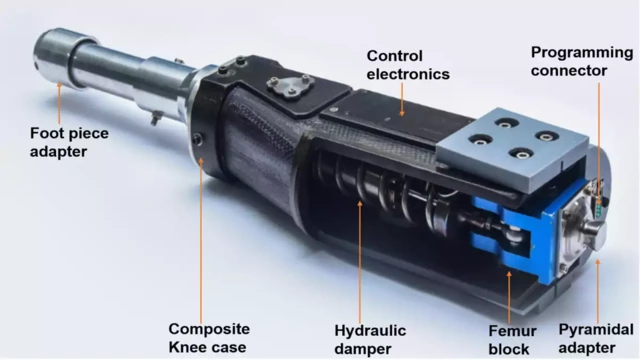 Control electronics

Programming connector

Foot piece adapter

Composite Knee case

Hydraulic damper

Femur block

Pyramidal adapter